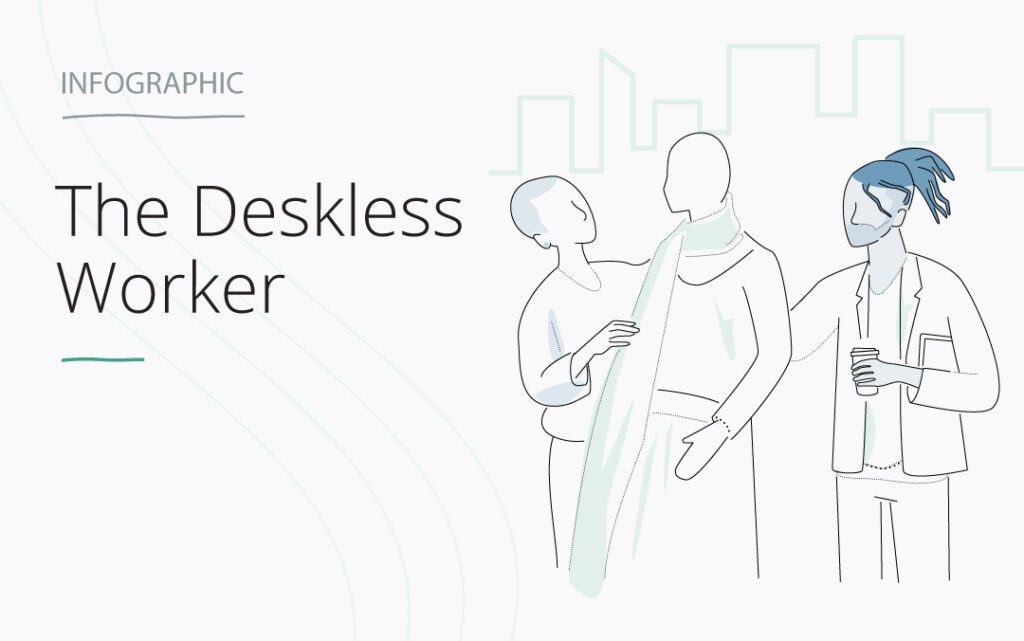 INFOGRAPHIC

The Deskless Worker