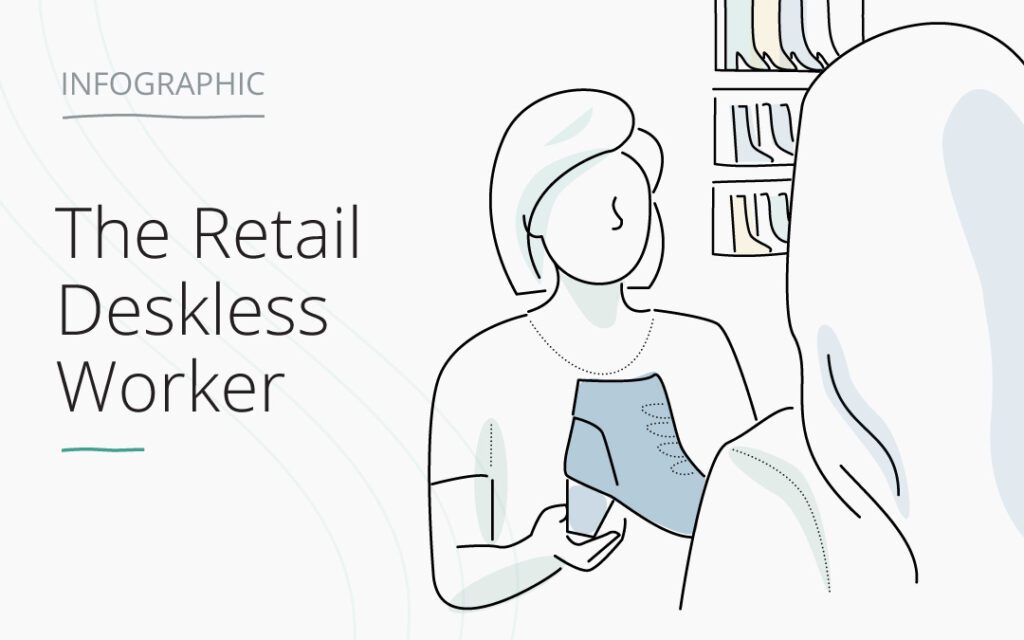 INFOGRAPHIC

The Retail Deskless Worker